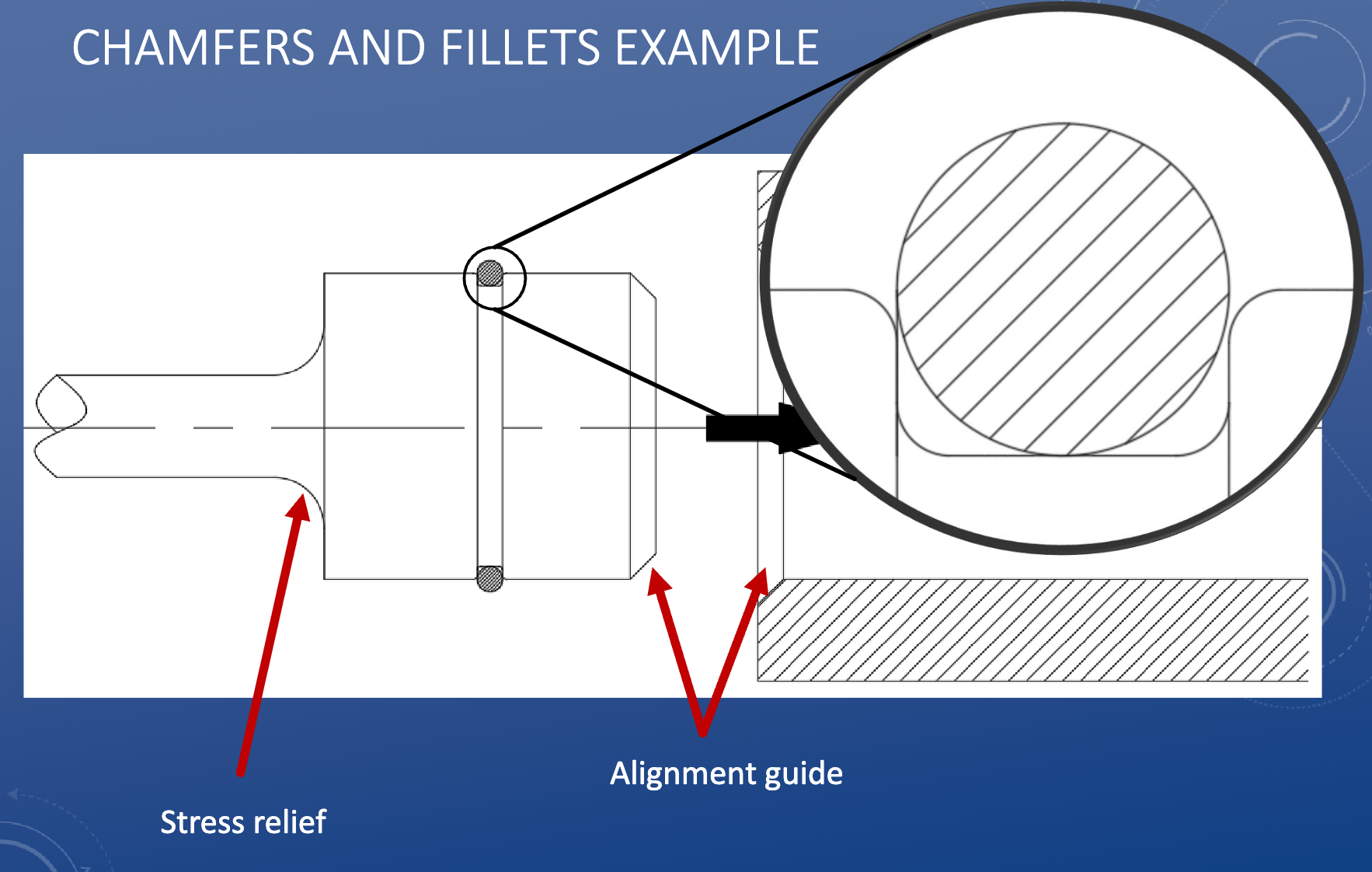 CHAMFERS AND FILLETS EXAMPLE

Alignment guide

Stress relief