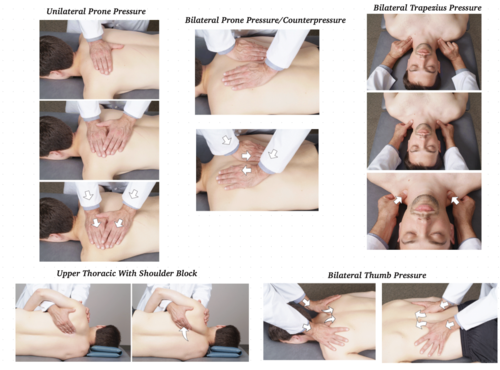 Unilateral Prone Pressure

Bilateral Prone Pressure/Counterpressure

Bilateral Trapezius Pressure

Upper Thoracic With Shoulder Block

Bilateral Thumb Pressure