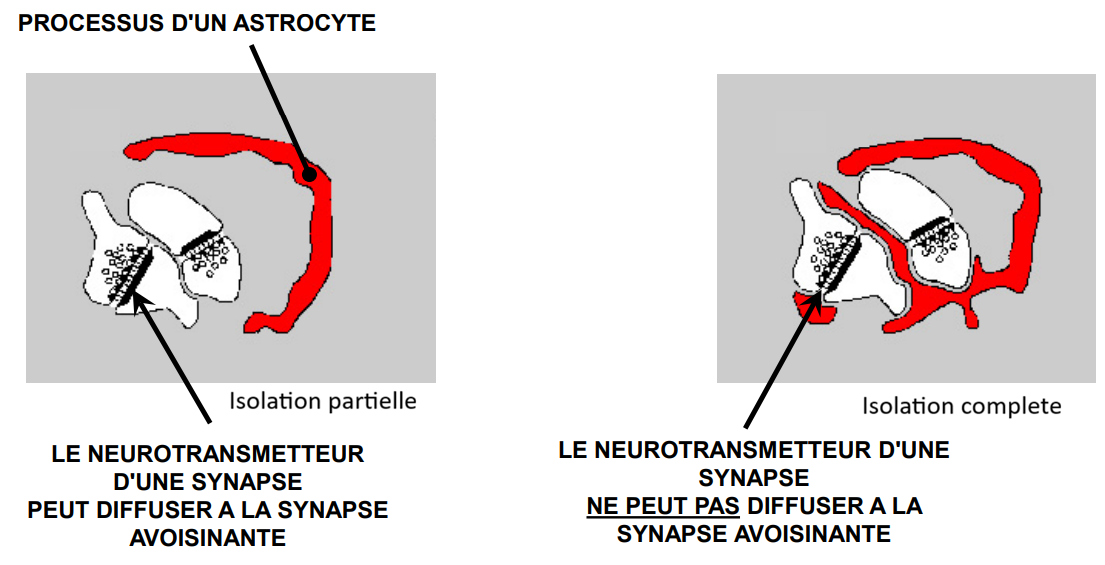 PROCESSUS D'UN ASTROCYTE

Isolation partielle

LE NEUROTRANSMETTEUR D'UNE SYNAPSE PEUT DIFFUSER A LA SYNAPSE AVOISINANTE

Isolation complete

LE NEUROTRANSMETTEUR D'UNE SYNAPSE NE PEUT PAS DIFFUSER A LA SYNAPSE AVOISINANTE