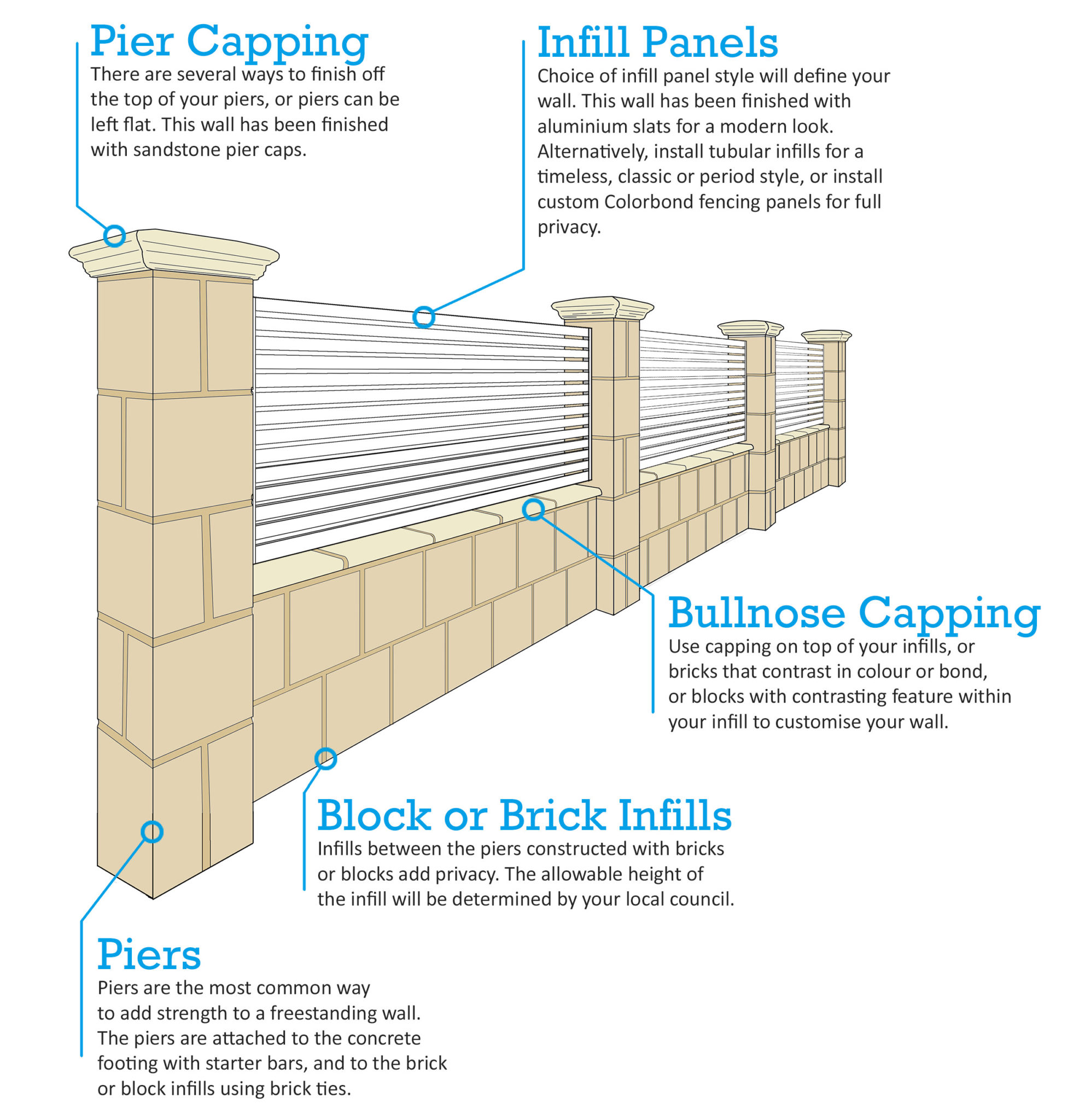 Pier Capping
There are several ways to finish off the top of your piers, or piers can be left flat. This wall has been finished with sandstone pier caps.

Infill Panels
Choice of infill panel style will define your wall. This wall has been finished with aluminium slats for a modern look. Alternatively, install tubular infills for a timeless, classic or period style, or install custom Colorbond fencing panels for full privacy.

Bullnose Capping
Use capping on top of your infills, or bricks that contrast in colour or bond, or blocks with contrasting feature within your infill to customise your wall.

Block or Brick Infills
Infills between the piers constructed with bricks or blocks add privacy. The allowable height of the infill will be determined by your local council.

Piers
Piers are the most common way to add strength to a freestanding wall. The piers are attached to the concrete footing with starter bars, and to the brick or block infills using brick ties.