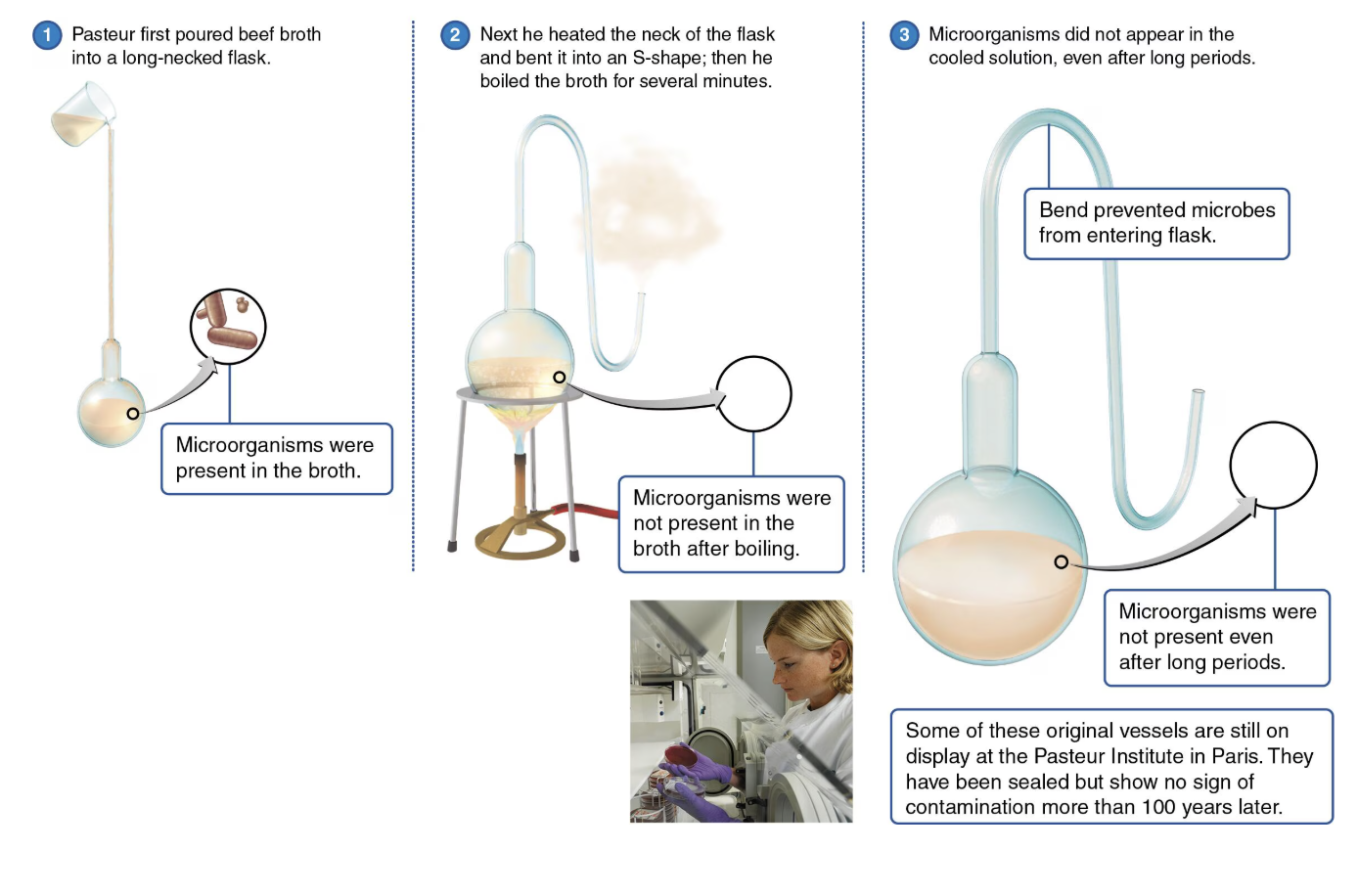 1 Pasteur first poured beef broth into a long-necked flask.

Microorganisms were present in the broth.

2 Next he heated the neck of the flask and bent it into an S-shape; then he boiled the broth for several minutes.

Microorganisms were not present in the broth after boiling.

3 Microorganisms did not appear in the cooled solution, even after long periods.

Bend prevented microbes from entering flask.

Microorganisms were not present even after long periods.

Some of these original vessels are still on display at the Pasteur Institute in Paris. They have been sealed but show no sign of contamination more than 100 years later.