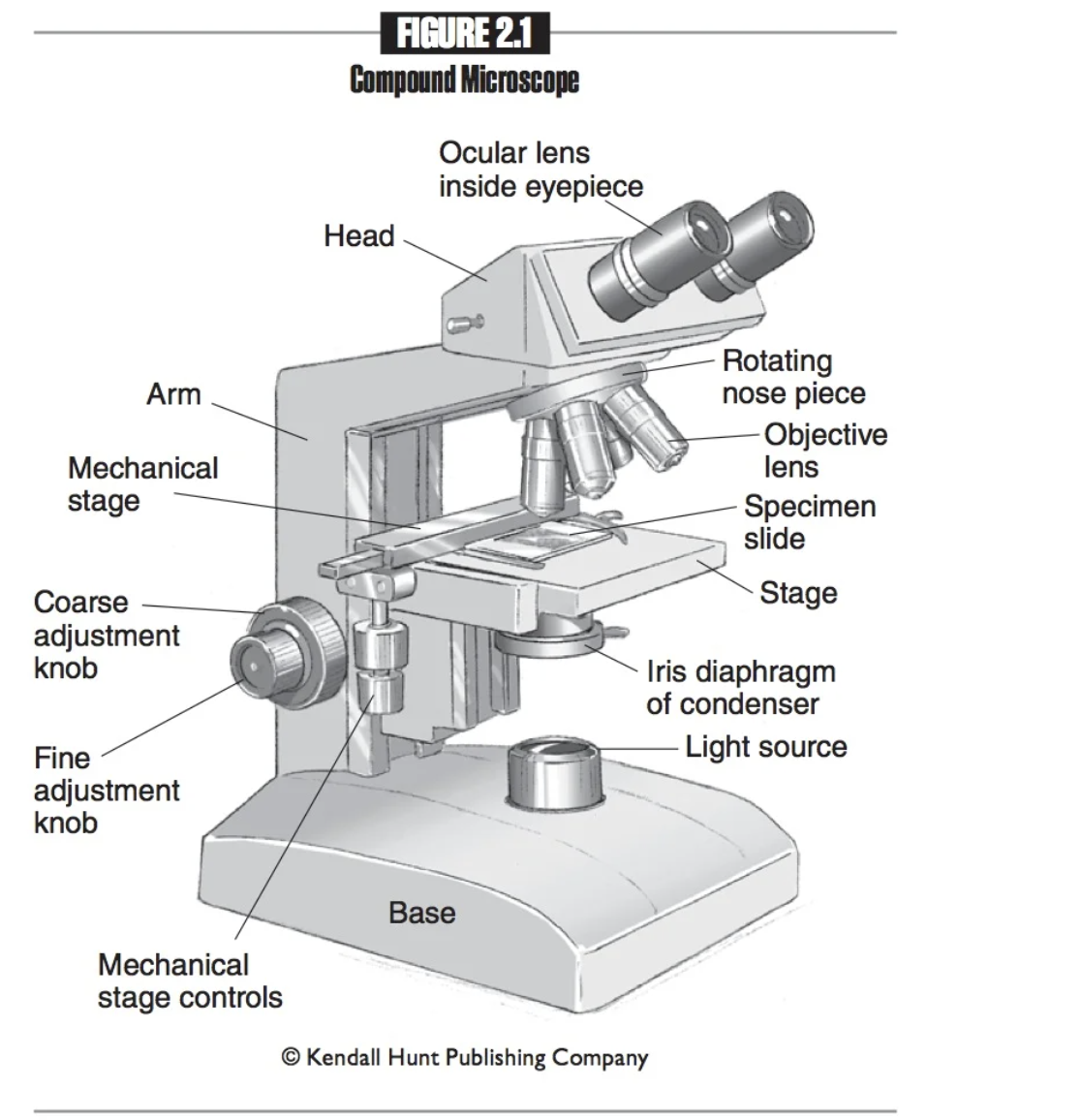 FIGURE 2.1
Compound Microscope

Ocular lens inside eyepiece

Head

Rotating nose piece

Arm

Objective lens

Mechanical stage

Specimen slide

Stage

Coarse adjustment knob

Iris diaphragm of condenser

Light source

Fine adjustment knob

Base

Mechanical stage controls

© Kendall Hunt Publishing Company