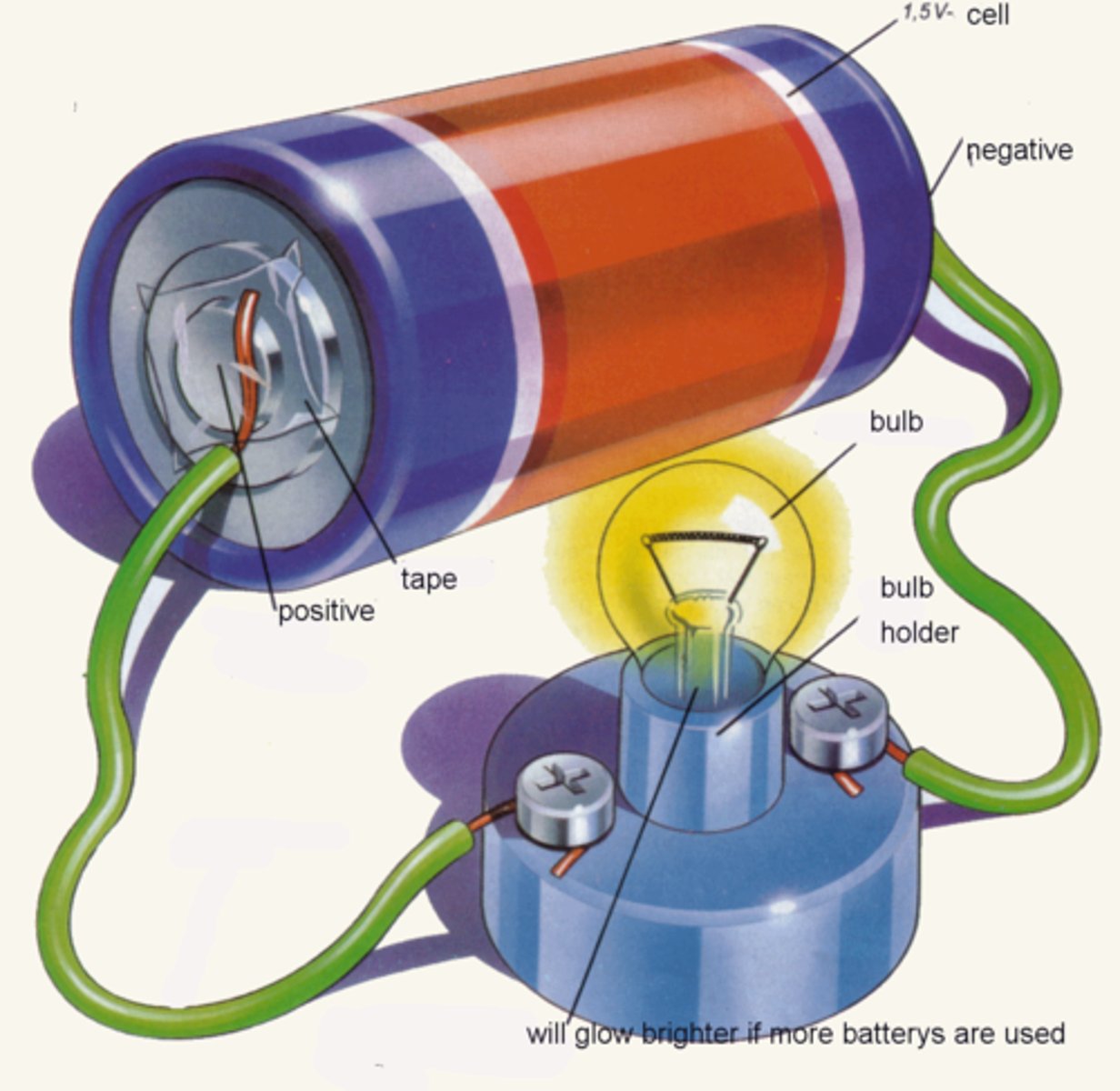 1,5V- cell

negative

bulb

tape

positive

bulb holder

will glow brighter if more batterys are used