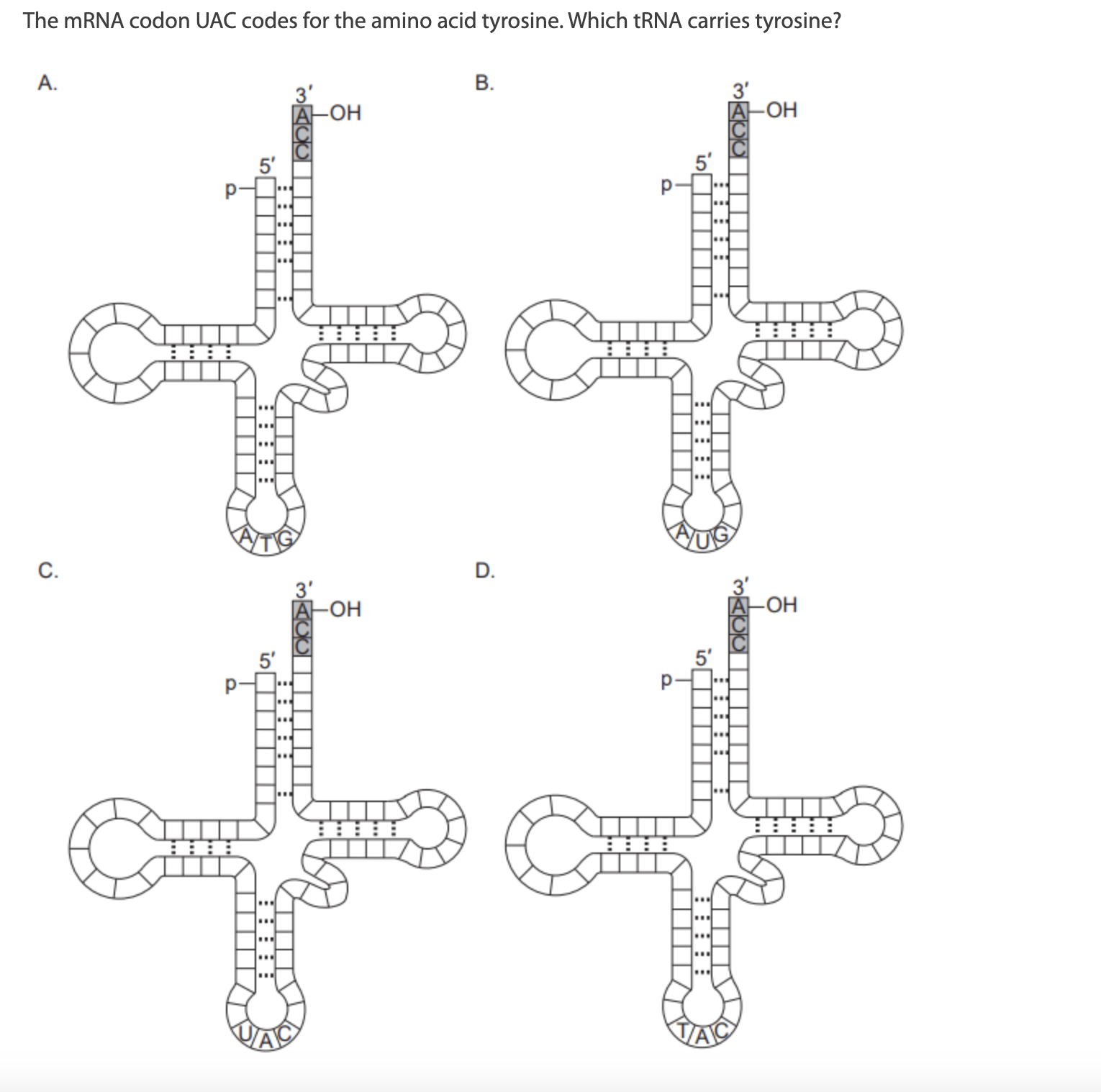 The mRNA codon UAC codes for the amino acid tyrosine. Which tRNA carries tyrosine?

A.

3′
A —OH
C
C
5′
p—

A T G

B.

3′
A —OH
C
C
5′
p—

A U G

C.

3′
A —OH
C
C
5′
p—

U A C

D.

3′
A —OH
C
C
5′
p—

T A C