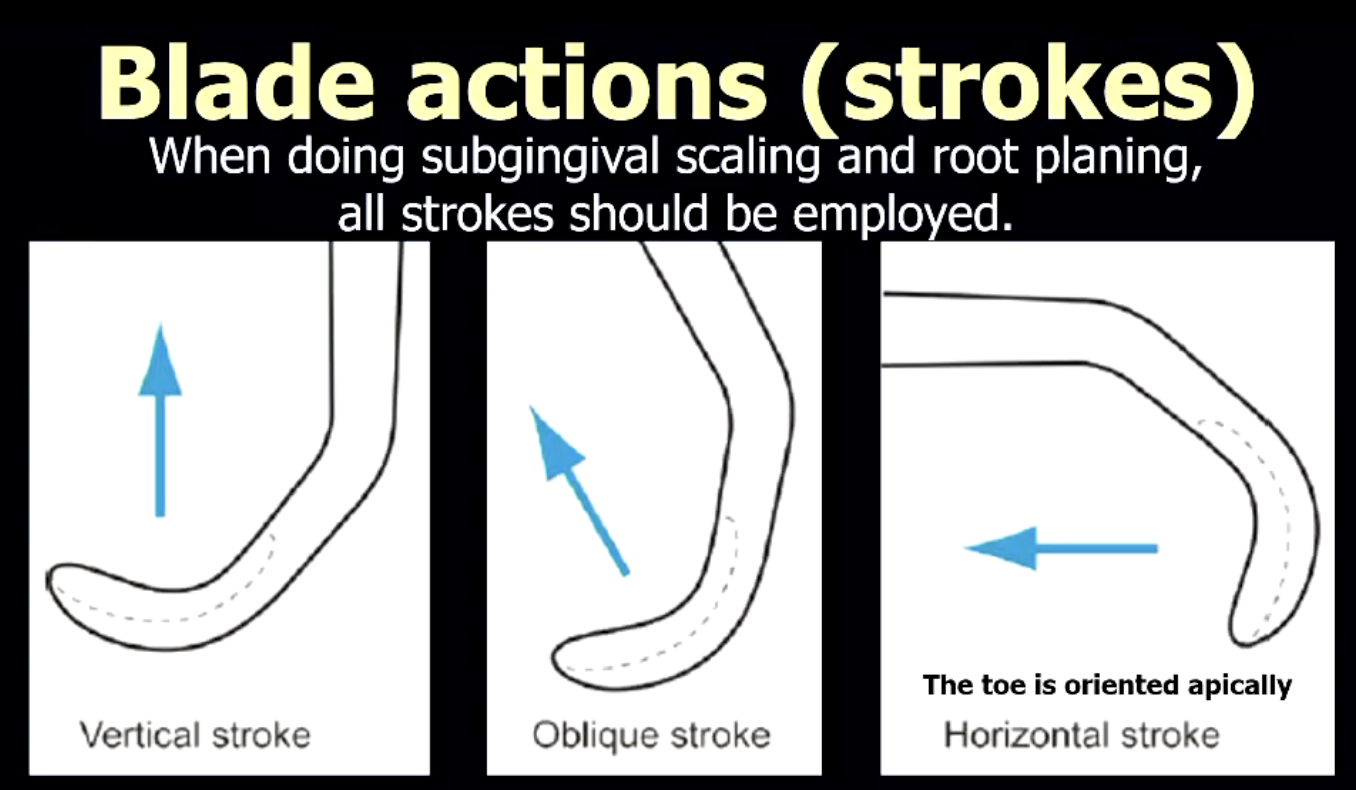 Blade actions (strokes)
When doing subgingival scaling and root planing, all strokes should be employed.

Vertical stroke

Oblique stroke

The toe is oriented apically

Horizontal stroke