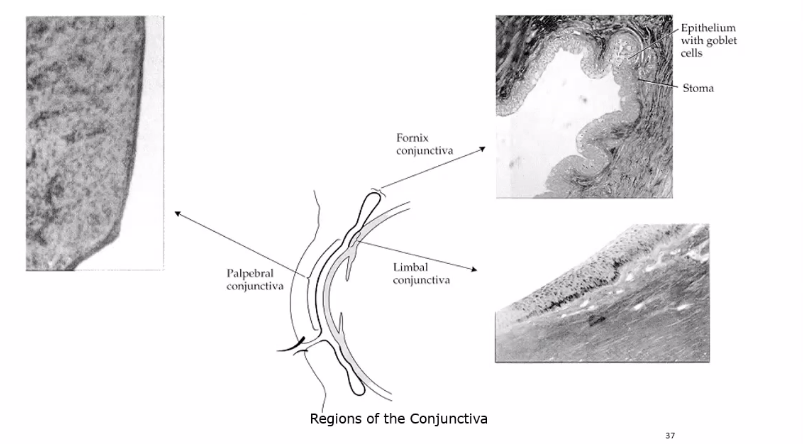 Epithelium with goblet cells

Stoma

Fornix conjunctiva

Palpebral conjunctiva

Limbal conjunctiva

Regions of the Conjunctiva

37