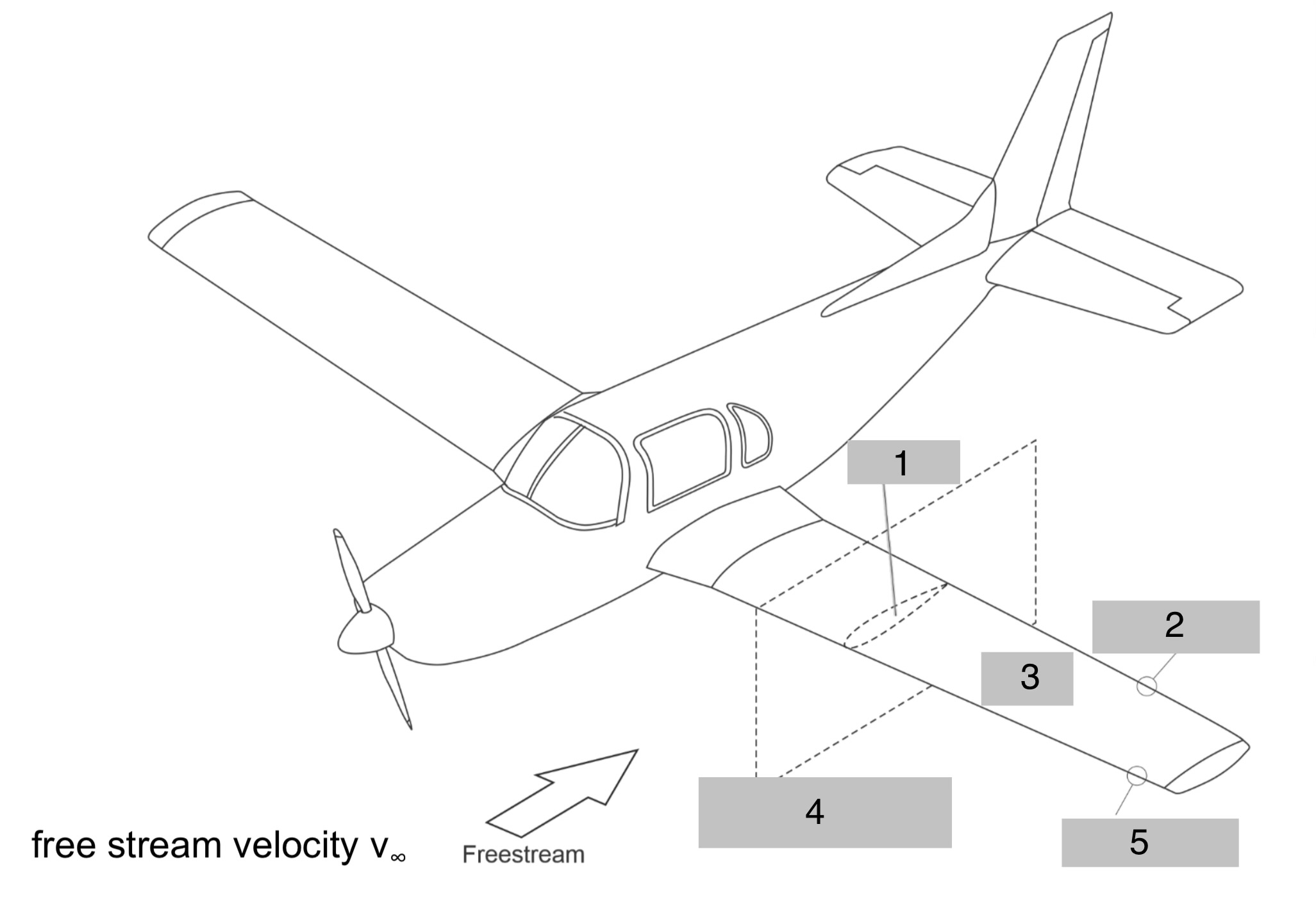 1

2

3

4

5

free stream velocity $v_\infty$

Freestream