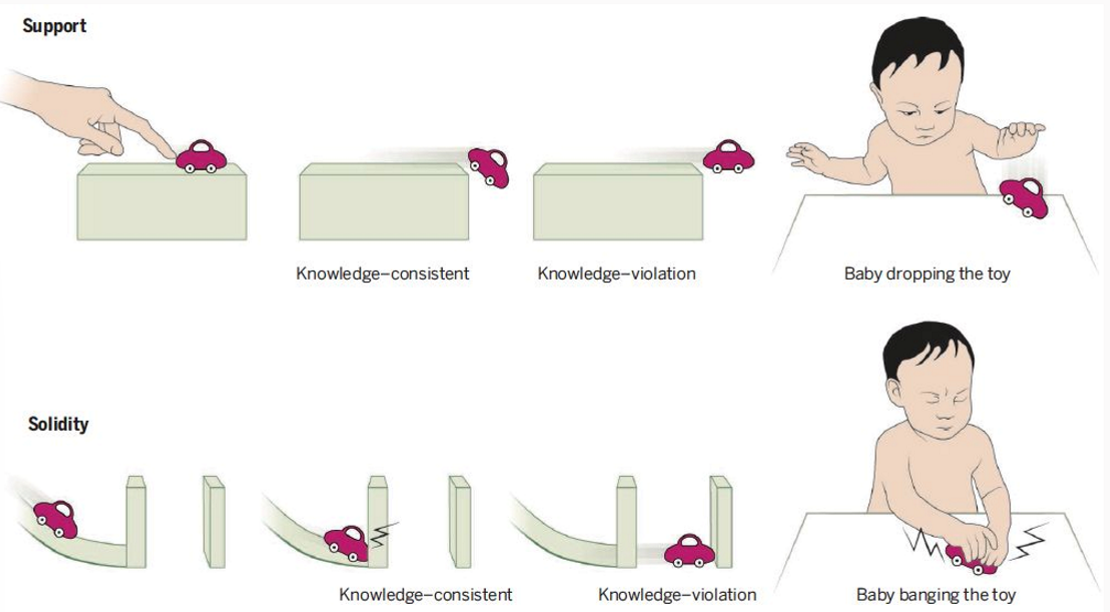 Support

Knowledge–consistent

Knowledge–violation

Baby dropping the toy

Solidity

Knowledge–consistent

Knowledge–violation

Baby banging the toy