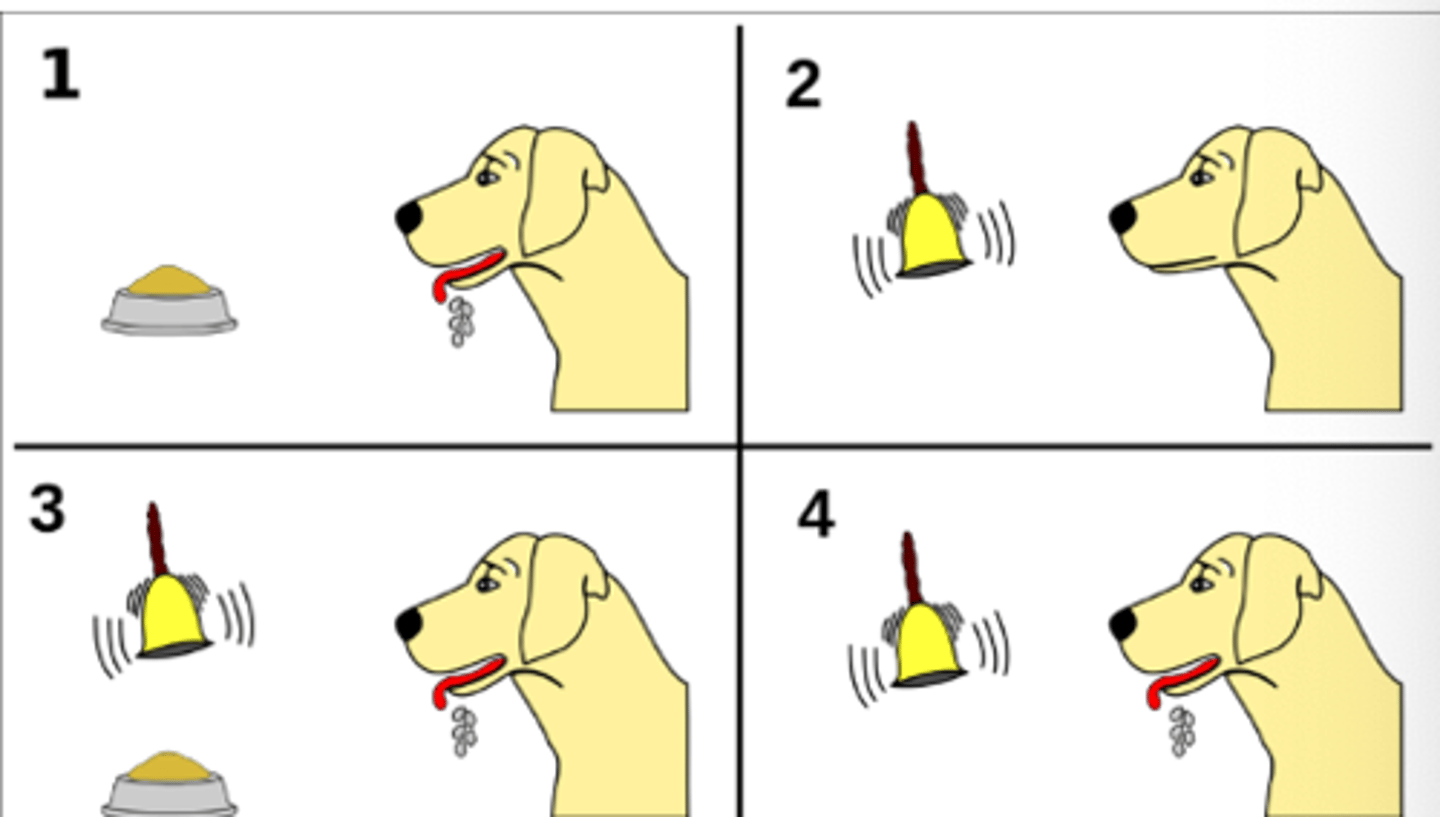 1

2

3

4