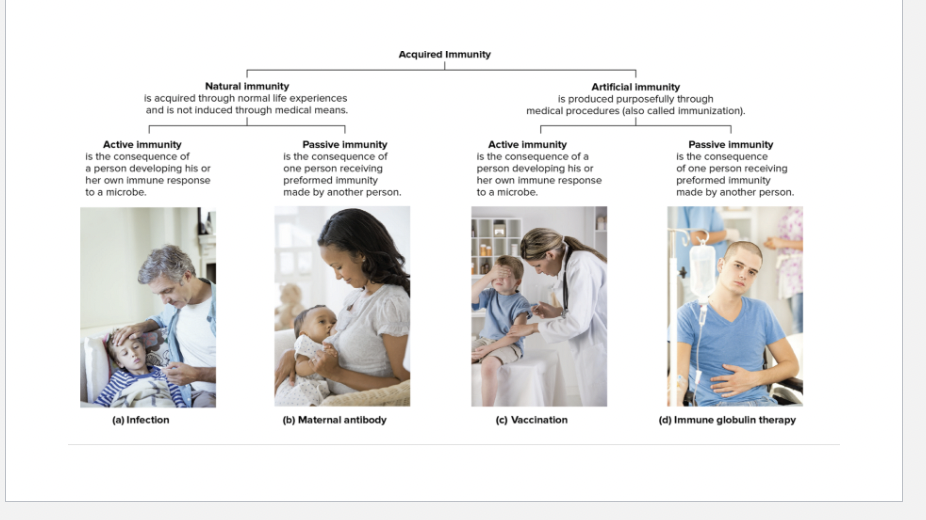 Acquired Immunity

Natural immunity
is acquired through normal life experiences and is not induced through medical means.

Artificial immunity
is produced purposefully through medical procedures (also called immunization).

Active immunity
is the consequence of a person developing his or her own immune response to a microbe.

Passive immunity
is the consequence of one person receiving preformed immunity made by another person.

Active immunity
is the consequence of a person developing his or her own immune response to a microbe.

Passive immunity
is the consequence of one person receiving preformed immunity made by another person.

(a) Infection

(b) Maternal antibody

(c) Vaccination

(d) Immune globulin therapy