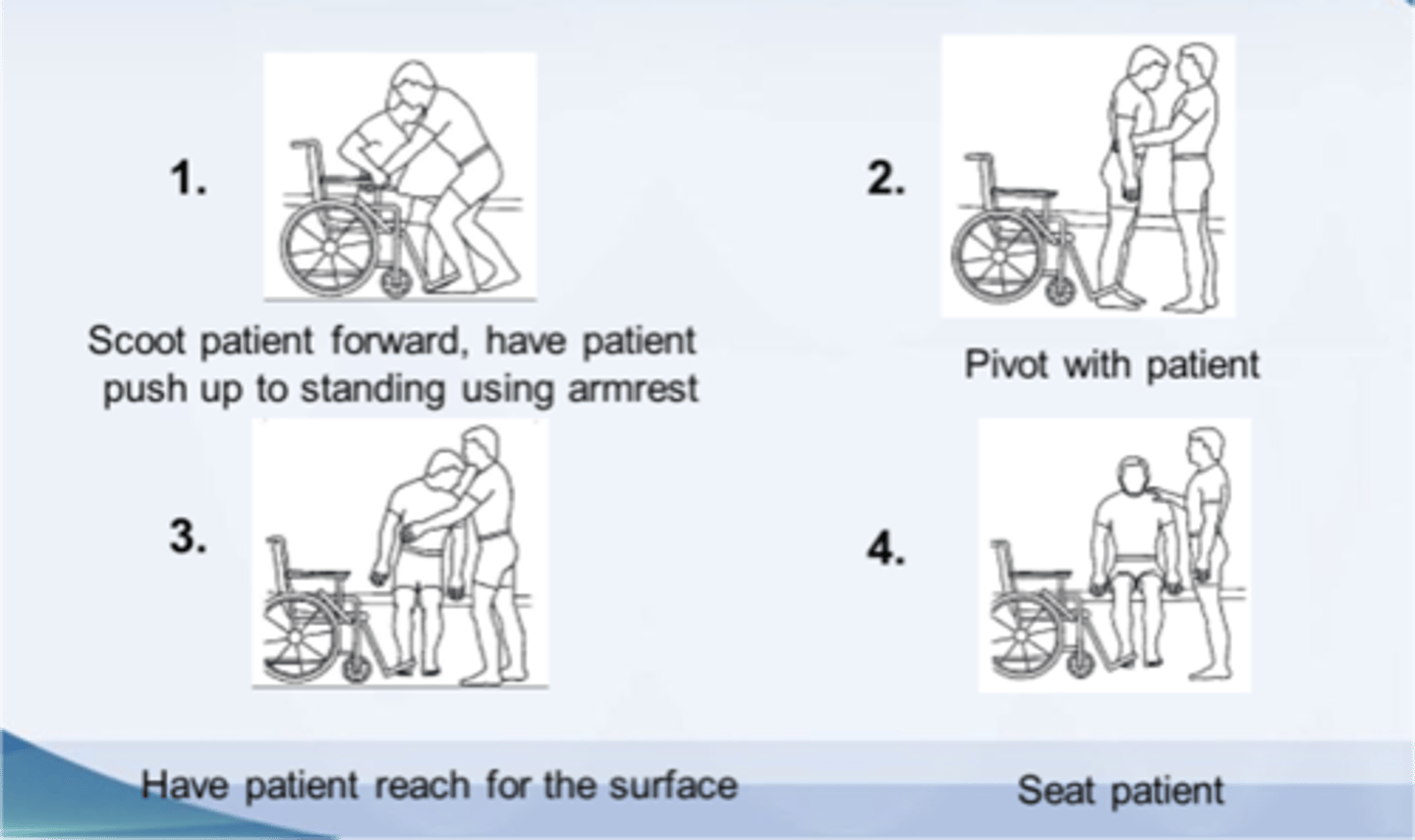 1.

Scoot patient forward, have patient push up to standing using armrest

2.

Pivot with patient

3.

Have patient reach for the surface

4.

Seat patient