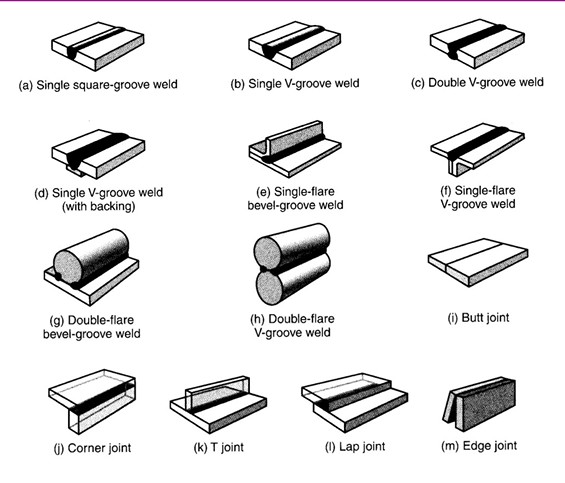 (a) Single square-groove weld

(b) Single V-groove weld

(c) Double V-groove weld

(d) Single V-groove weld (with backing)

(e) Single-flare bevel-groove weld

(f) Single-flare V-groove weld

(g) Double-flare bevel-groove weld

(h) Double-flare V-groove weld

(i) Butt joint

(j) Corner joint

(k) T joint

(l) Lap joint

(m) Edge joint