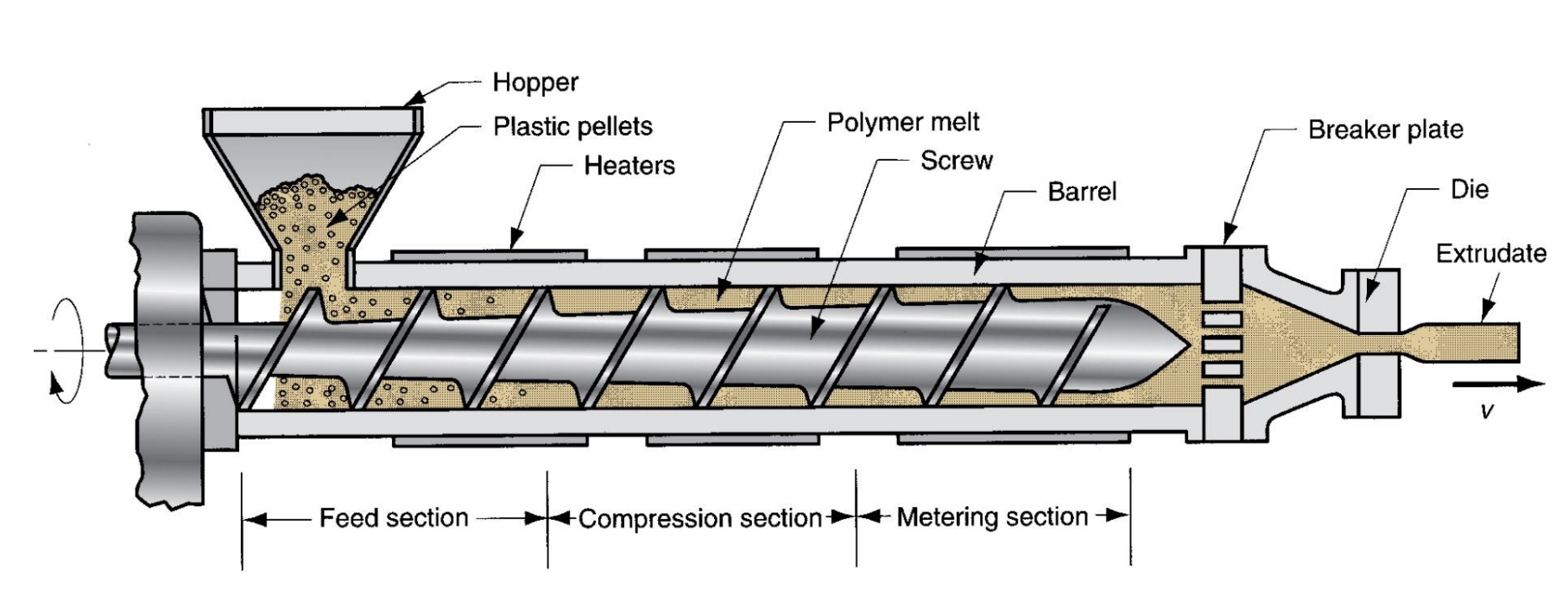 Hopper
Plastic pellets
Heaters
Polymer melt
Screw
Barrel
Breaker plate
Die
Extrudate
$v$
Feed section
Compression section
Metering section